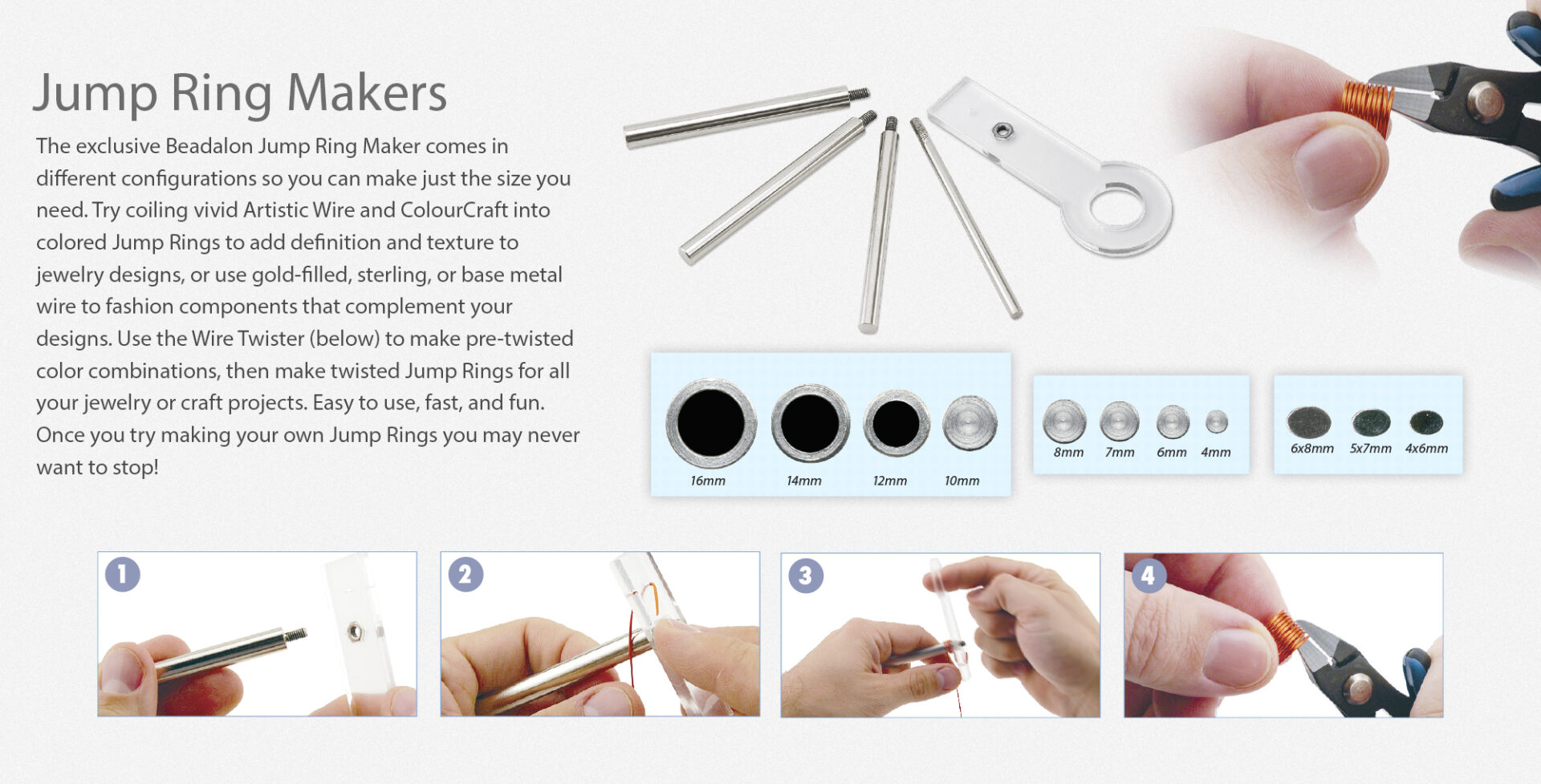 Jump Ring Makers

The exclusive Beadalon Jump Ring Maker comes in different configurations so you can make just the size you need. Try coiling vivid Artistic Wire and ColourCraft into colored Jump Rings to add definition and texture to jewelry designs, or use gold-filled, sterling, or base metal wire to fashion components that complement your designs. Use the Wire Twister (below) to make pre-twisted color combinations, then make twisted Jump Rings for all your jewelry or craft projects. Easy to use, fast, and fun. Once you try making your own Jump Rings you may never want to stop!

16mm 14mm 12mm 10mm

8mm 7mm 6mm 4mm

6x8mm 5x7mm 4x6mm

1

2

3

4