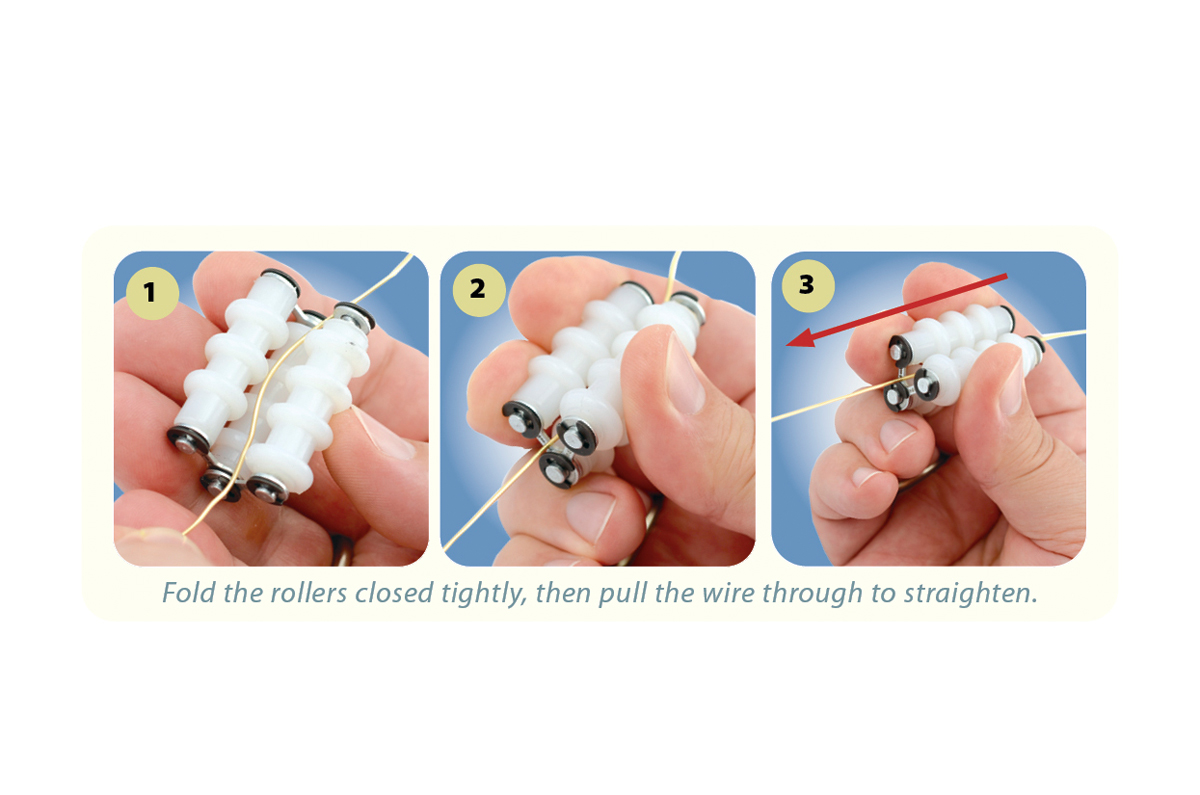 1

2

3

Fold the rollers closed tightly, then pull the wire through to straighten.